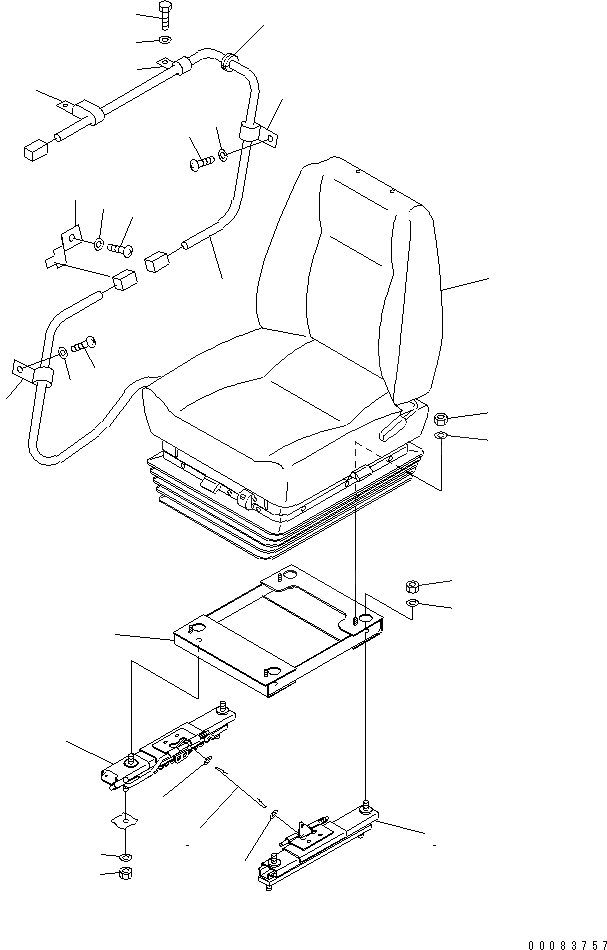 00083757