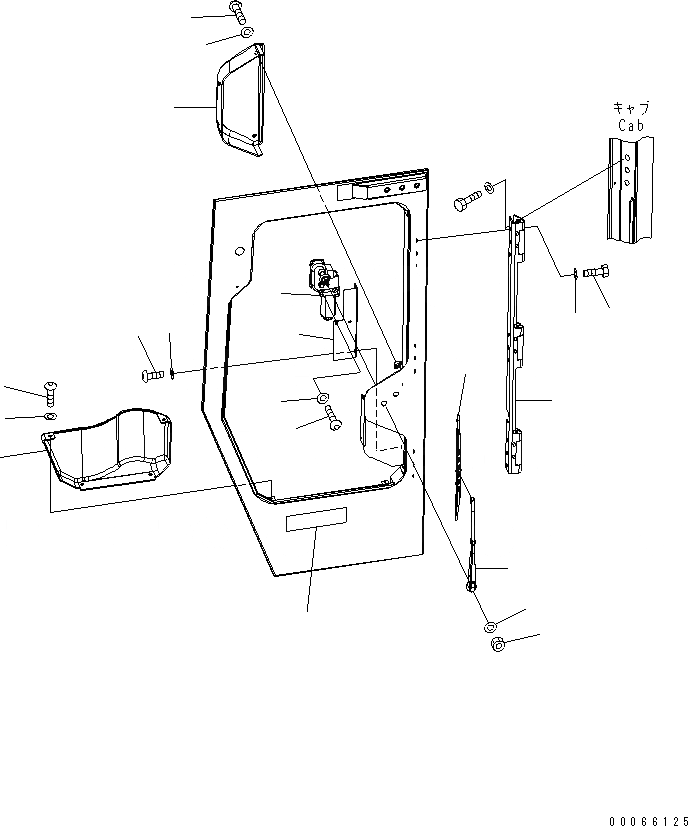 キャブ
Cab

00066125