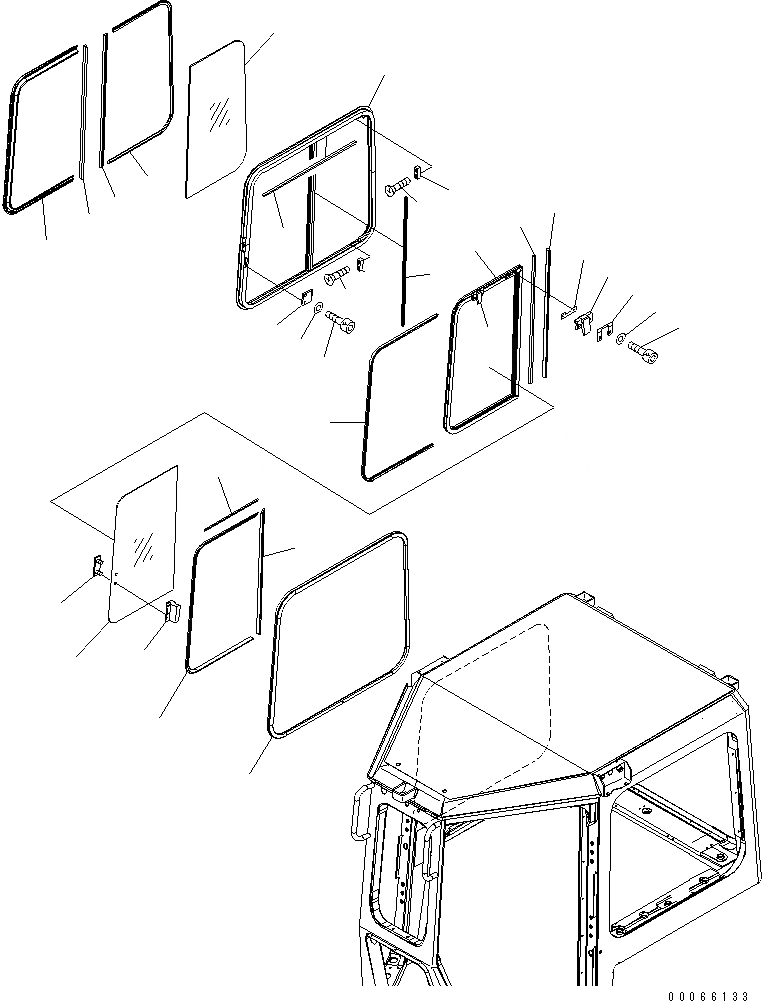 00066133