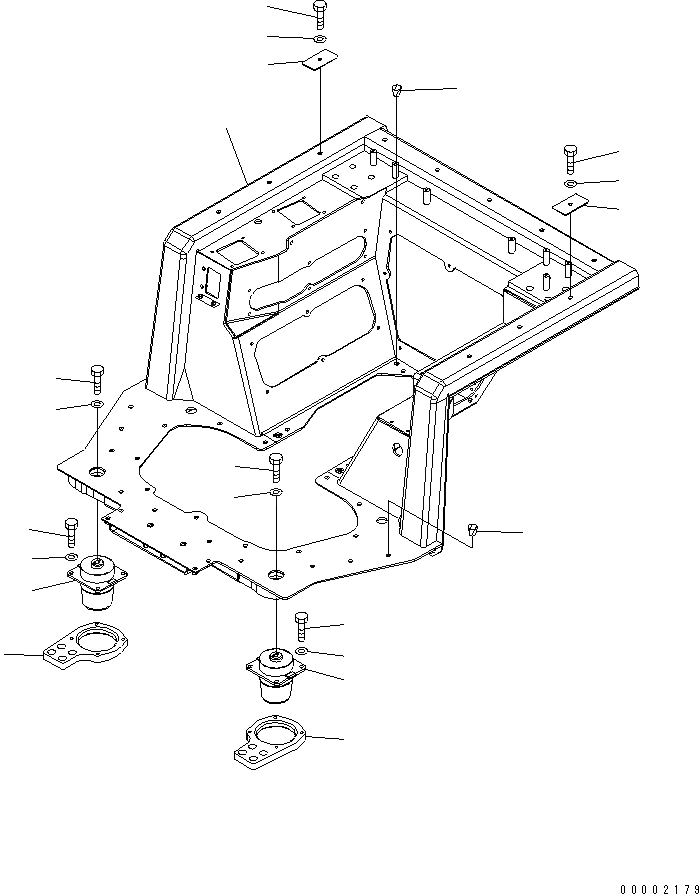 00002179