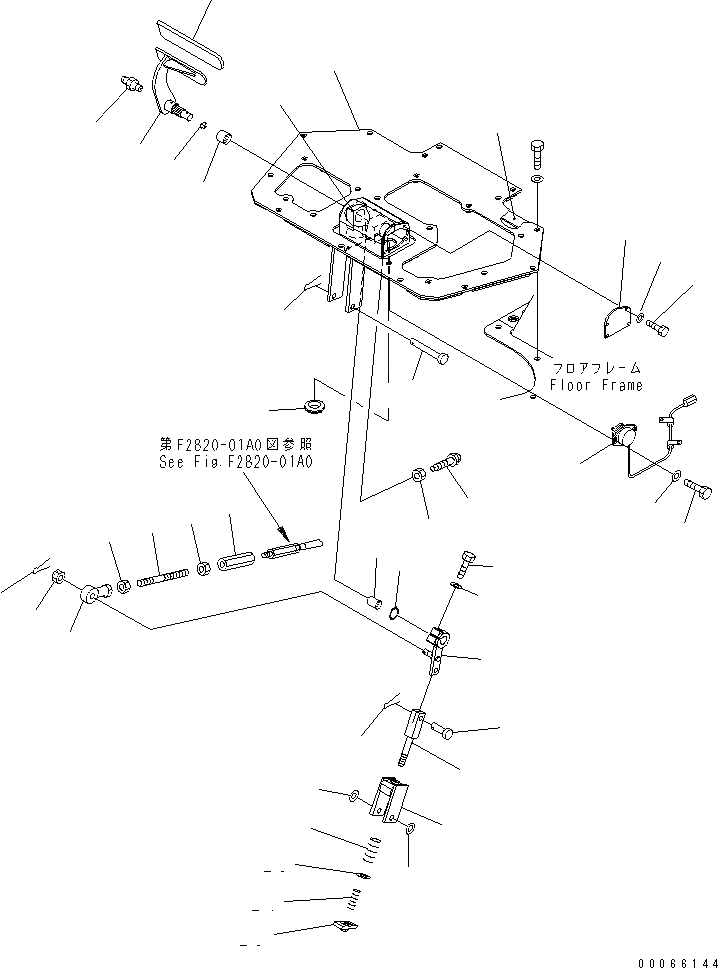 フロアフレーム
Floor Frame

第F2820-01A0図参照
See Fig.F2820-01A0

00066144