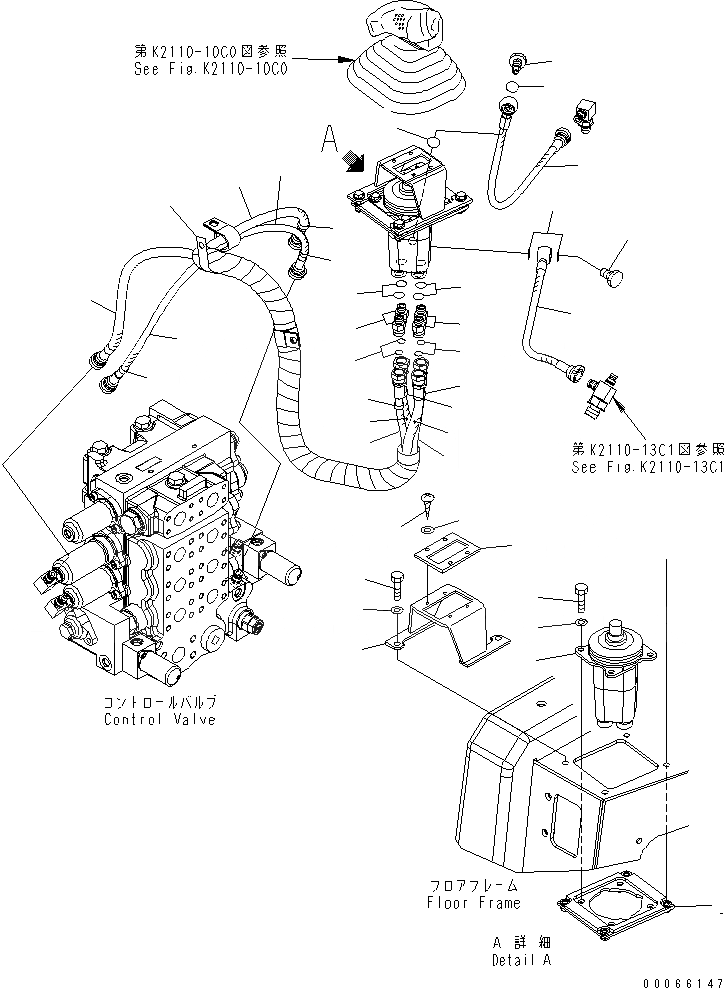 第K2110-10C0図参照
See Fig.K2110-10C0

A

第K2110-13C1図参照
See Fig.K2110-13C1

コントロールバルブ
Control Valve

フロアフレーム
Floor Frame

A 詳細
Detail A

00066147