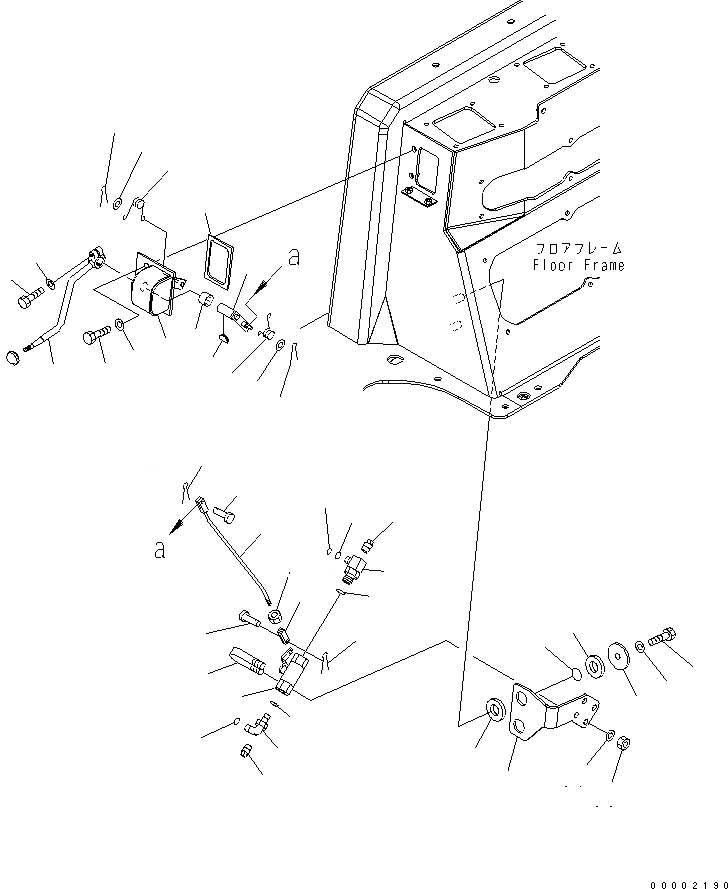 a

フロアフレーム
Floor Frame

a

00002190