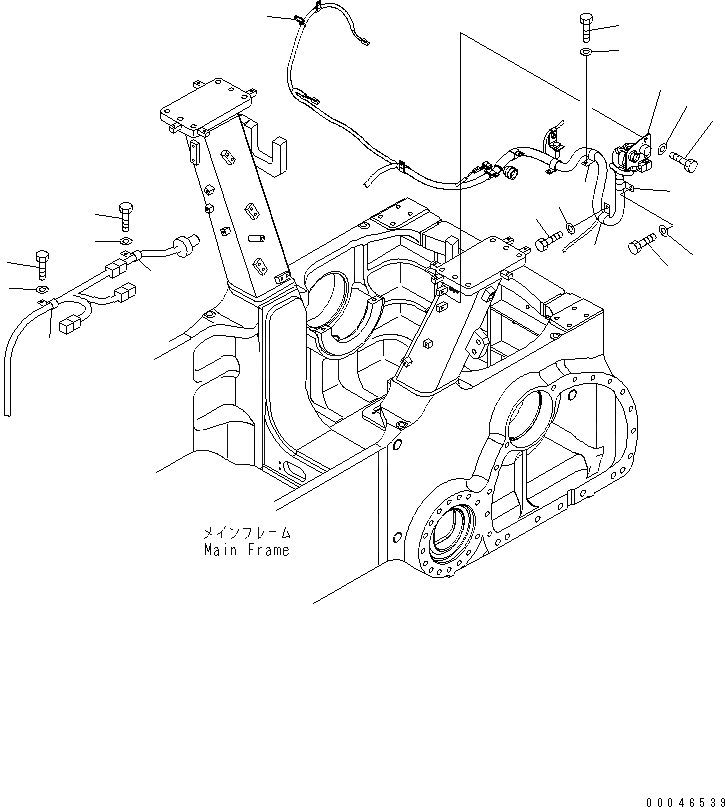 メインフレーム
Main Frame

00046539