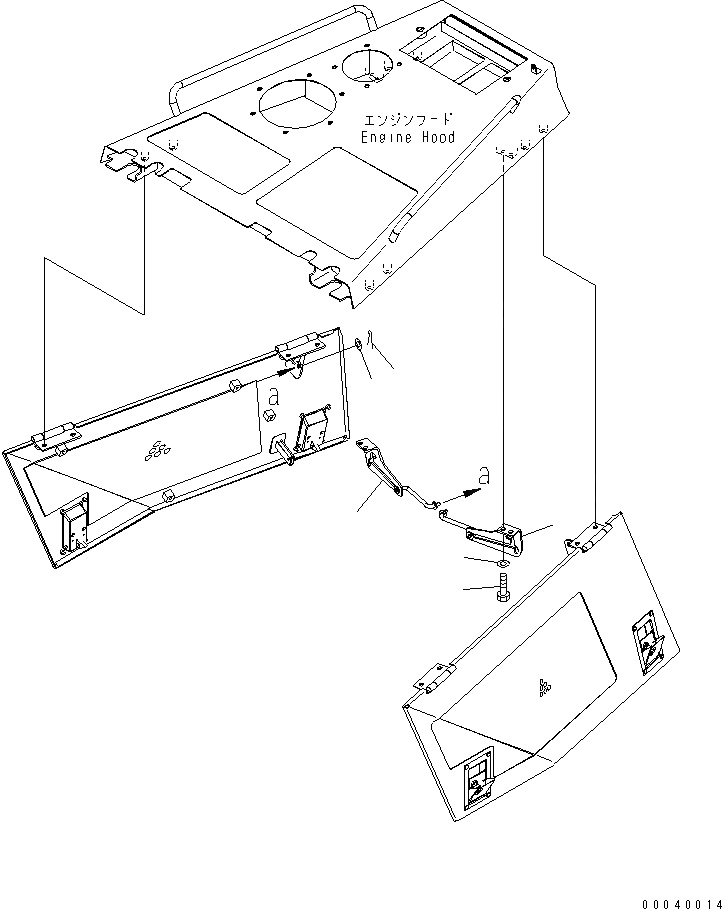 エンジンフード
Engine Hood

a

a

00040014