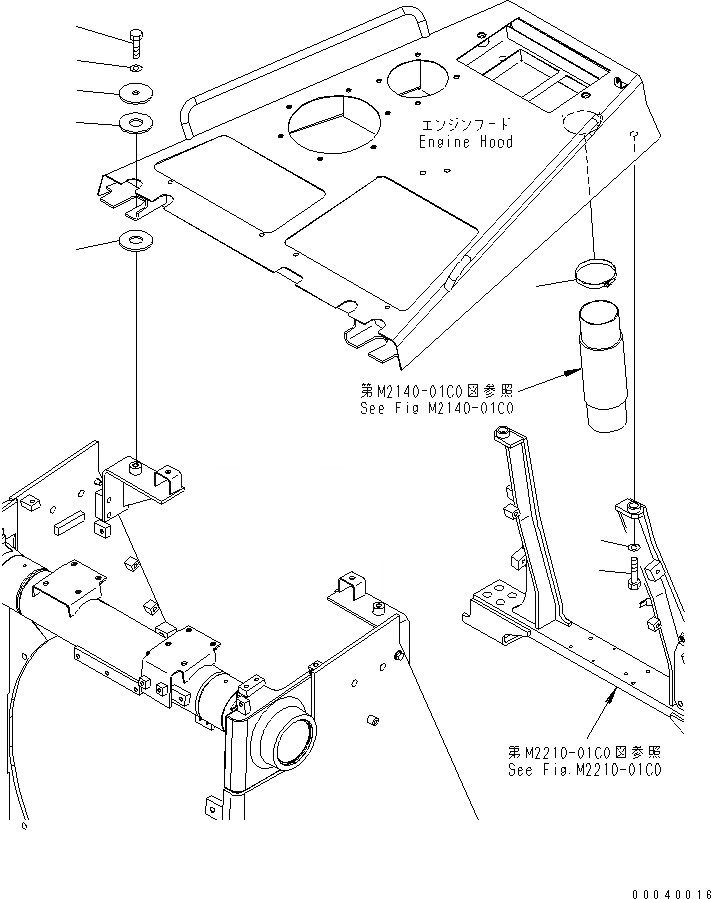 エンジンフード
Engine Hood

第M2140-01C0図参照
See Fig M2140-01C0

第M2210-01C0図参照
See Fig.M2210-01C0

00040016