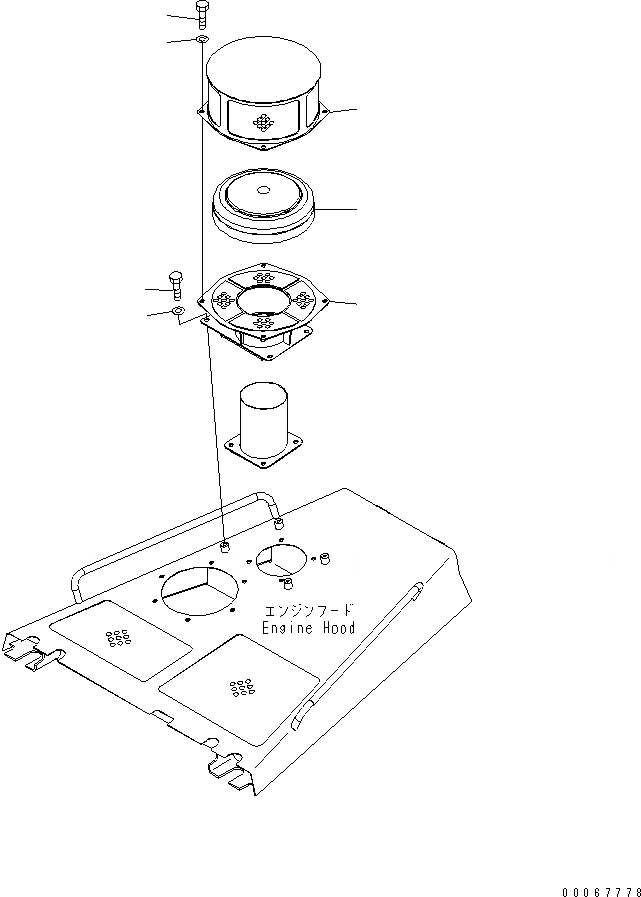 エンジンフード
Engine Hood

00067778