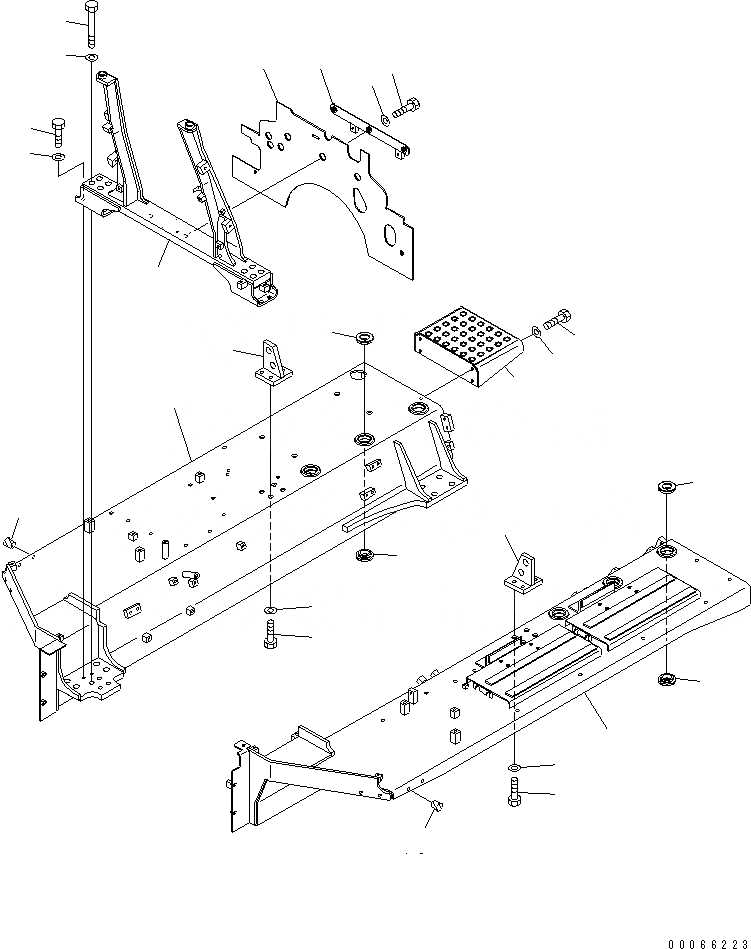 00066223