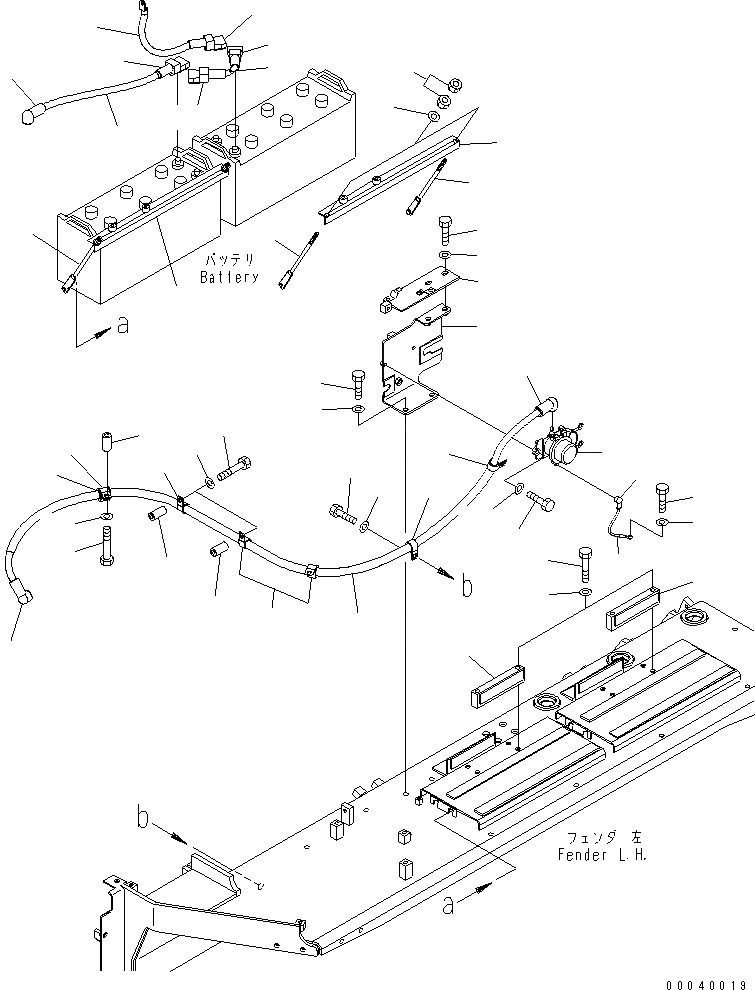 バッテリ
Battery
a
b
b
フェンダ 左
Fender L.H.
a
00040019