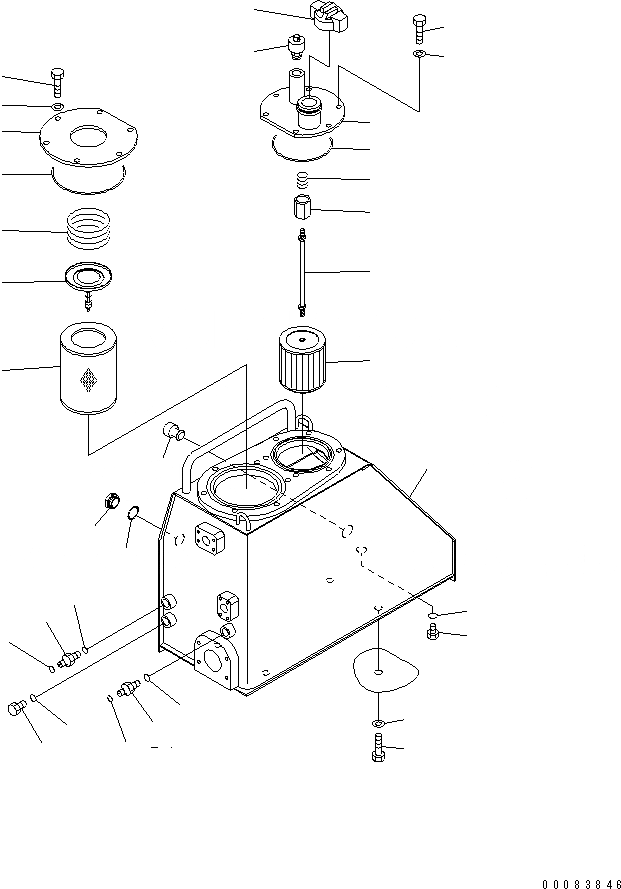 00083846