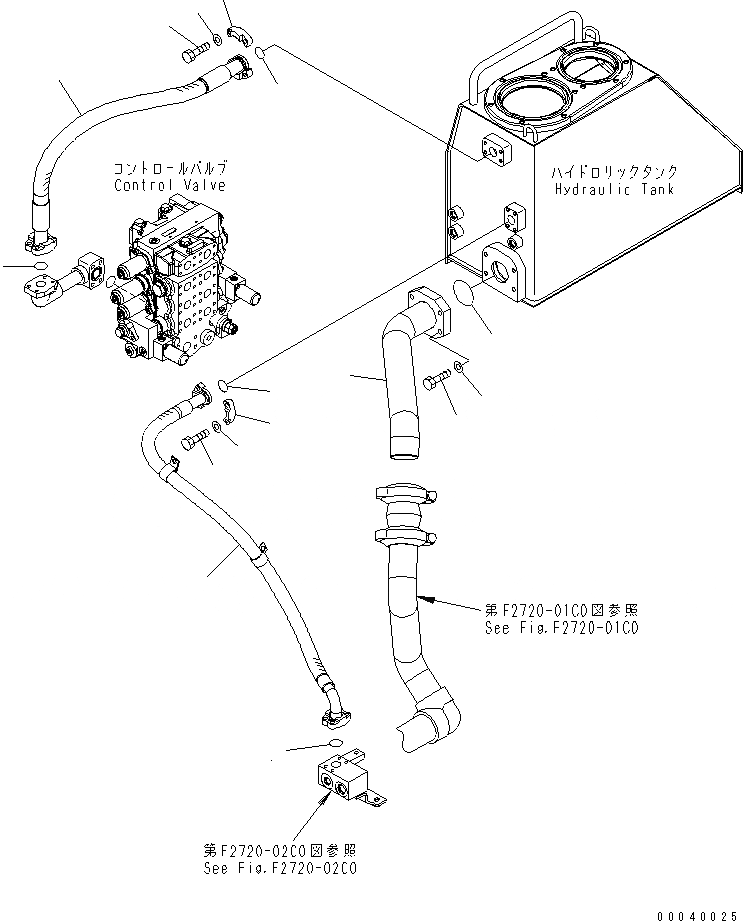 コントロールバルブ
Control Valve

ハイドロリックタンク
Hydraulic Tank

第F2720-01C0図参照
See Fig.F2720-01C0

第F2720-02C0図参照
See Fig.F2720-02C0

00040025