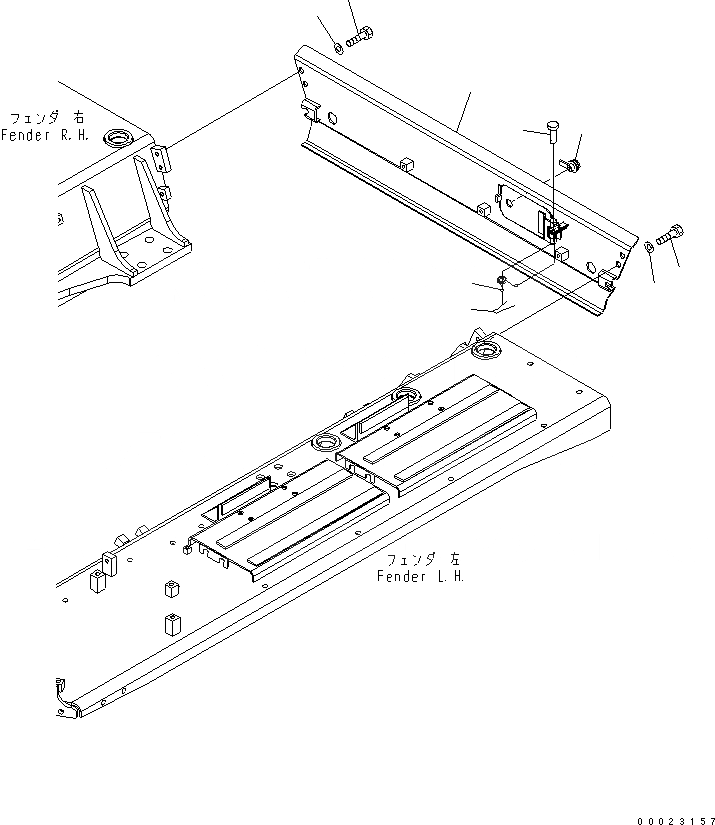 フェンダ 右
Fender R.H.

フェンダ 左
Fender L.H.

00023157