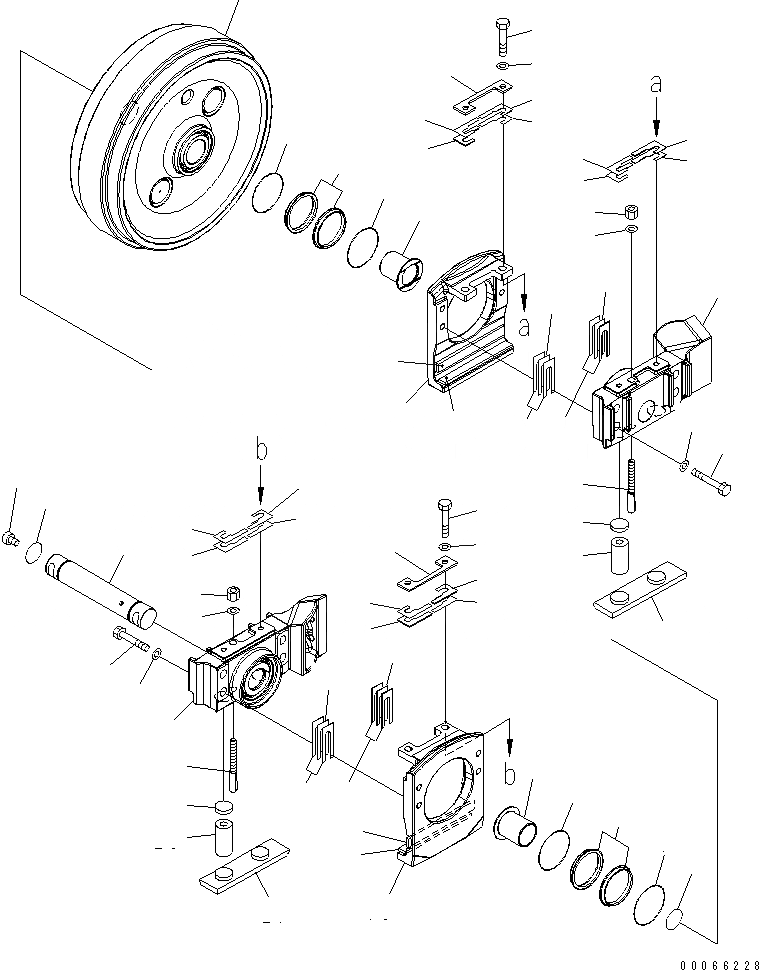 a

a

b

b

00066228