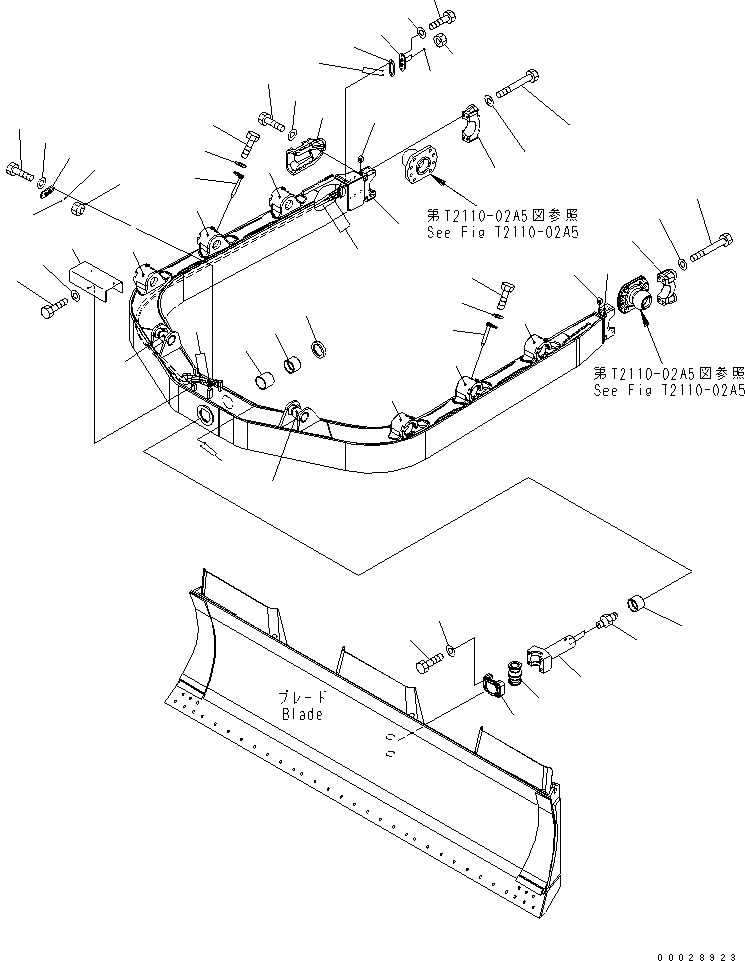 第T2110-02A5図参照
See Fig T2110-02A5

第T2110-02A5図参照
See Fig T2110-02A5

ブレード
Blade

00028923