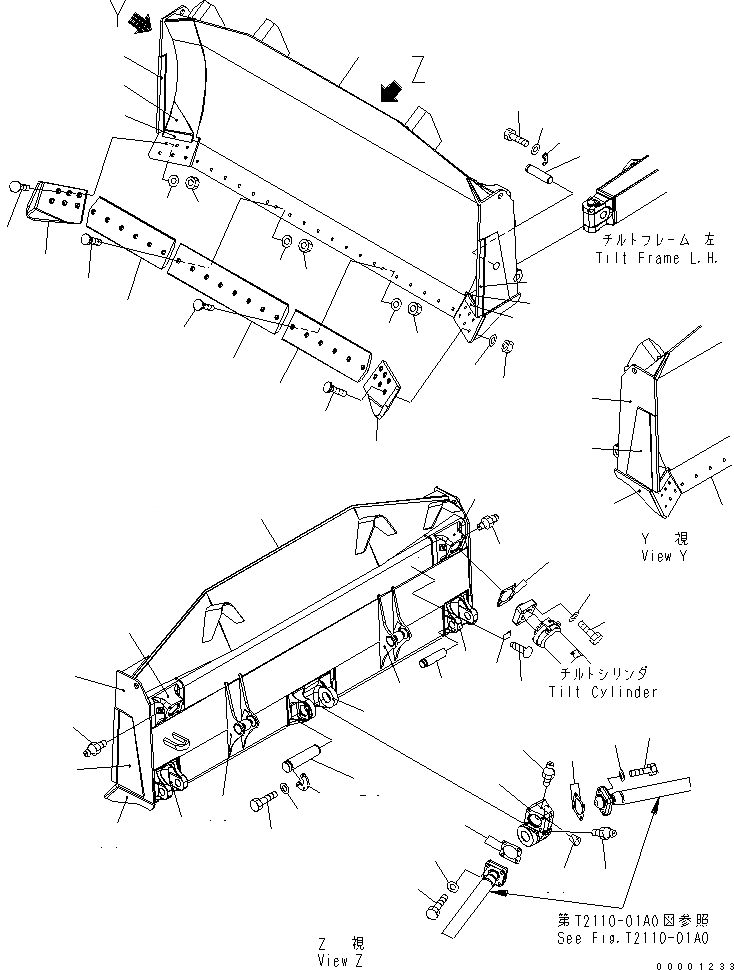 Y

Z

チルトフレーム 左
Tilt Frame L.H.

Y 視
View Y

チルトシリンダ
Tilt Cylinder

第T2110-01A0図参照
See Fig.T2110-01A0

Z 視
View Z

00001233