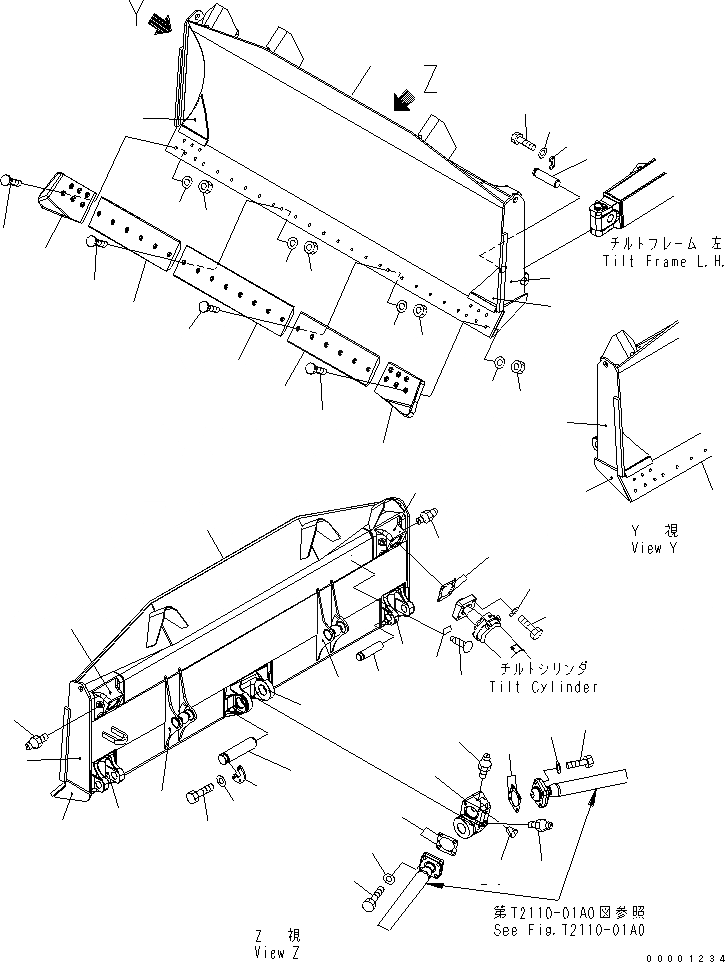 Y

Z

チルトフレーム 左
Tilt Frame L.H.

Y 視
View Y

チルトシリンダ
Tilt Cylinder

第T2110-01A0図参照
See Fig.T2110-01A0

Z 視
View Z

00001234