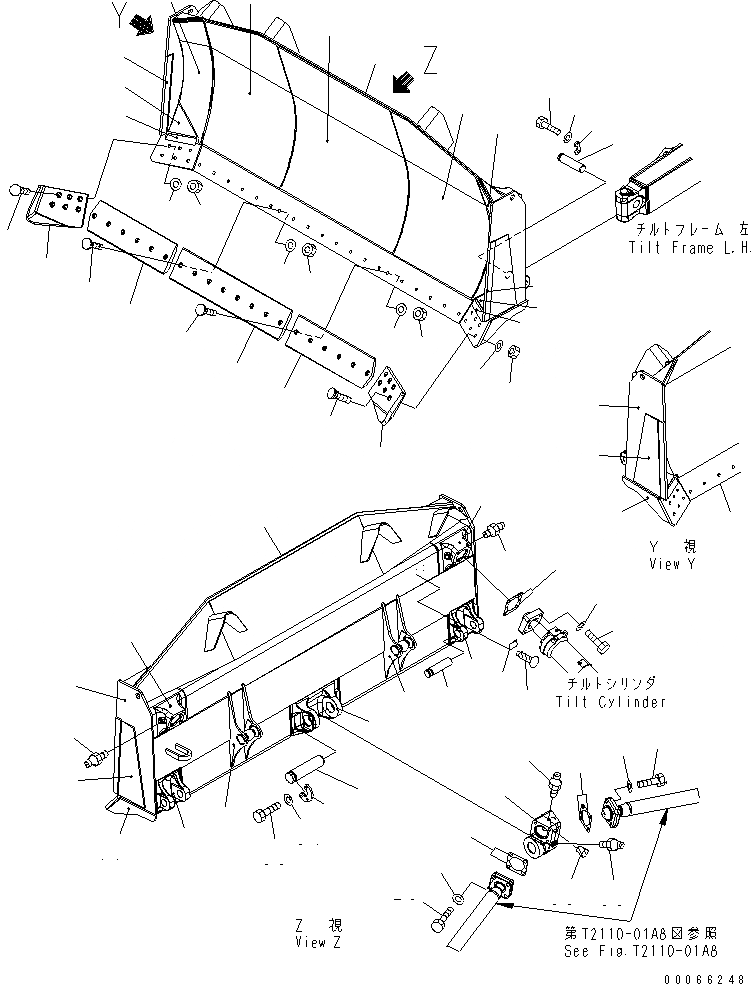 Y

Z

チルトフレーム 左
Tilt Frame L.H.

Y 視
View Y

チルトシリンダ
Tilt Cylinder

Z 視
View Z

第T2110-01A8図参照
See Fig.T2110-01A8

00066248