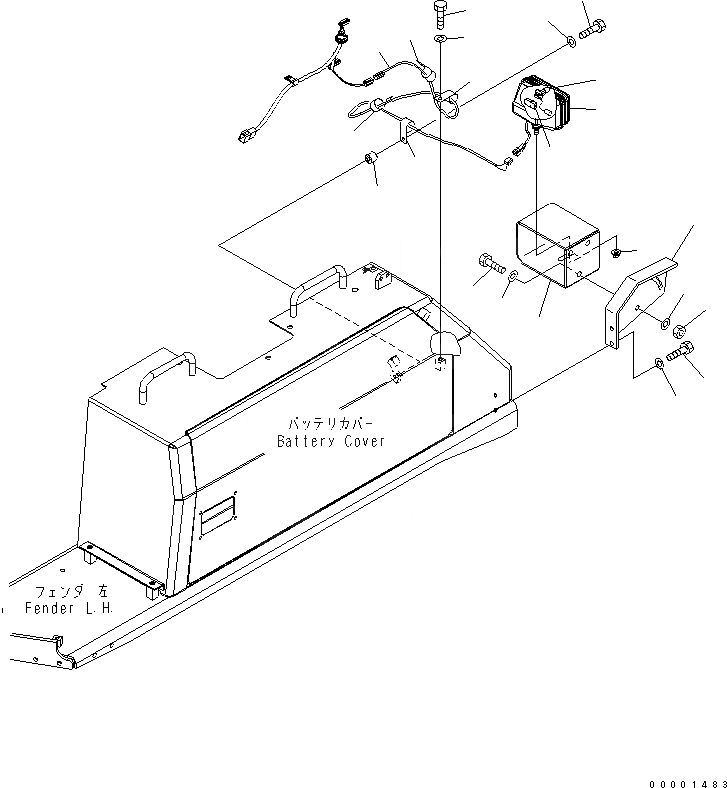 バッテリカバー
Battery Cover

フェンダ 左
Fender L.H.

00001483