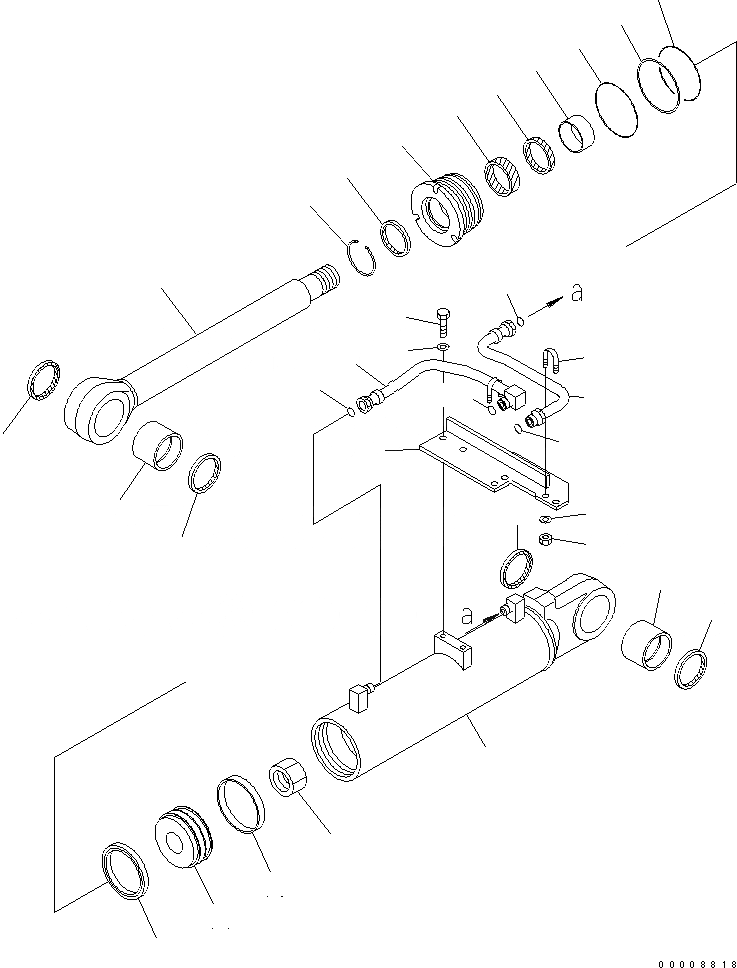 a

a

00008818