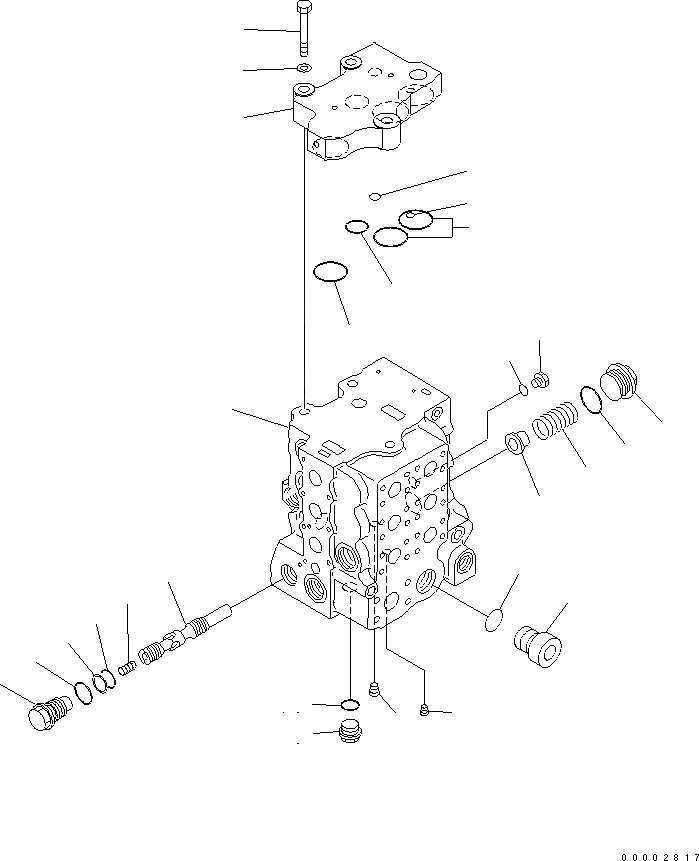 00002817