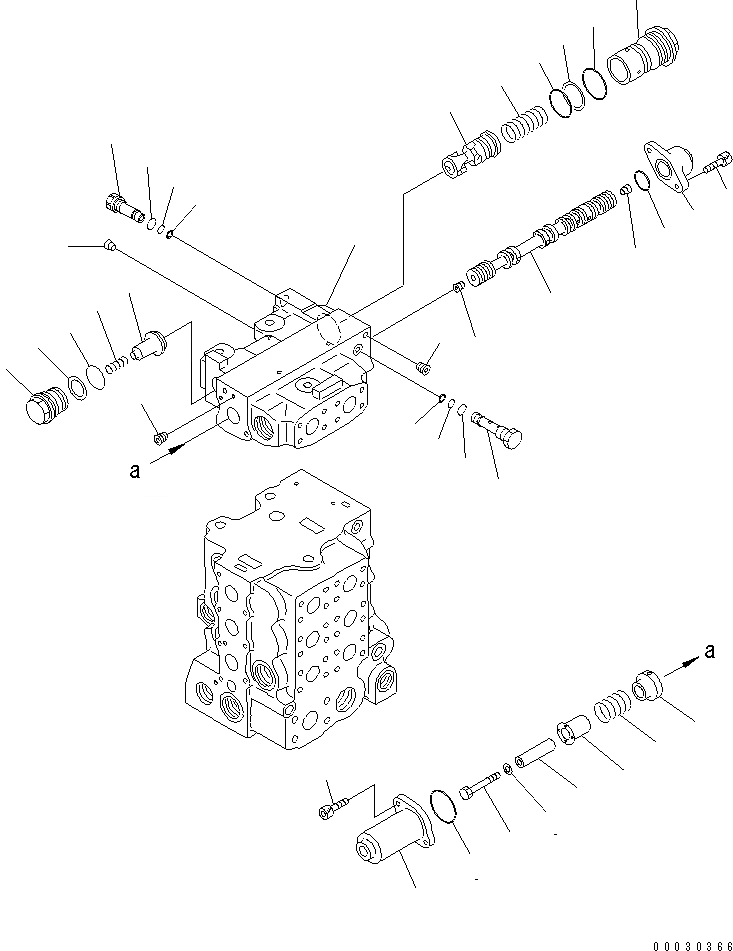 a

a

00030366