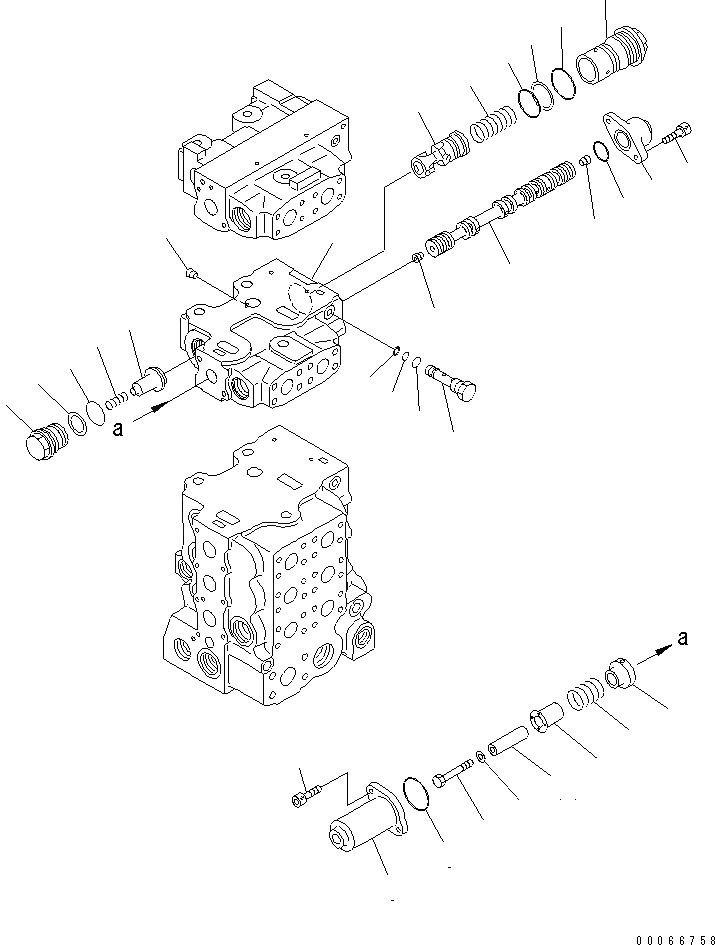 a

a

00066758