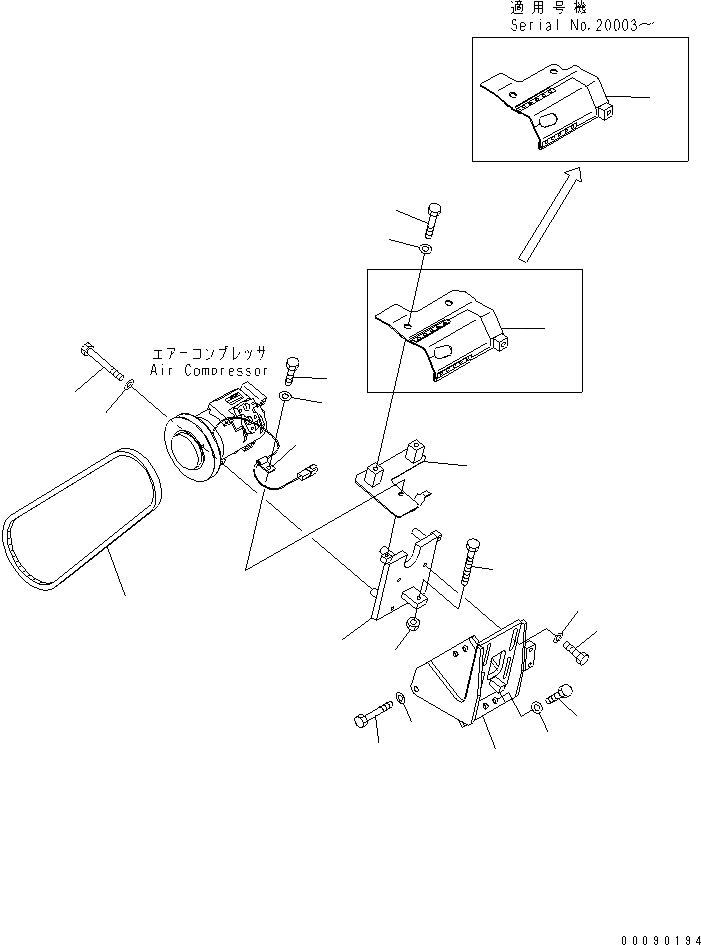 適用号機
Serial No.20003～

エアーコンプレッサ
Air Compressor

00090194