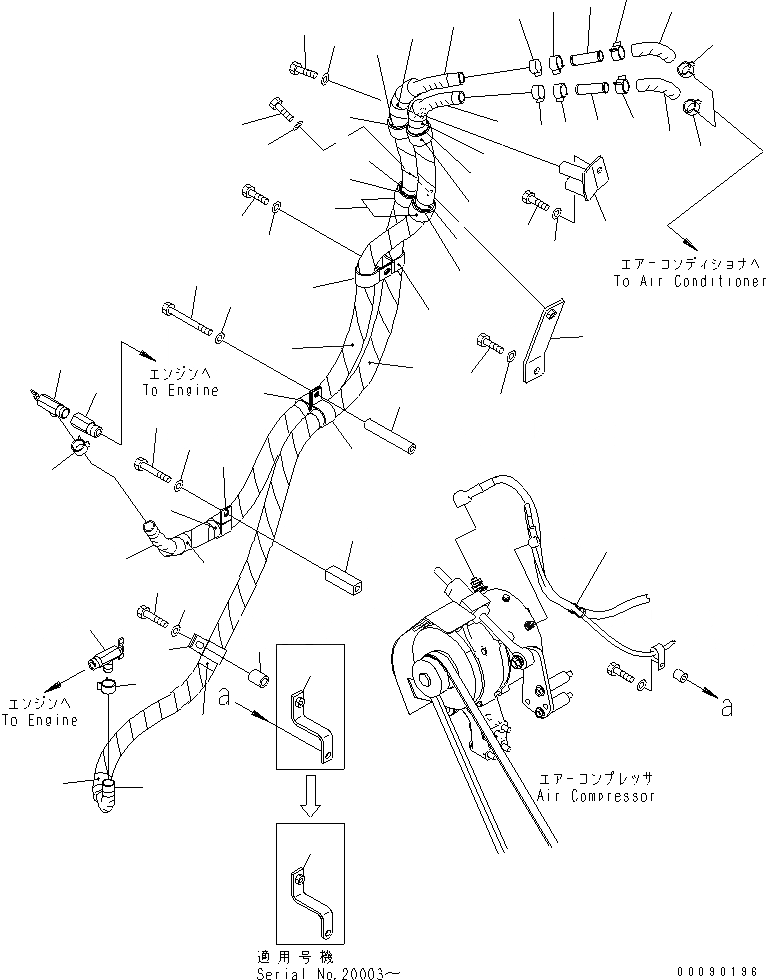 エアーコンディショナへ
To Air Conditioner

エンジンへ
To Engine

エンジンへ
To Engine

a

a

エアーコンプレッサ
Air Compressor

適用号機
Serial No.20003～

00090196