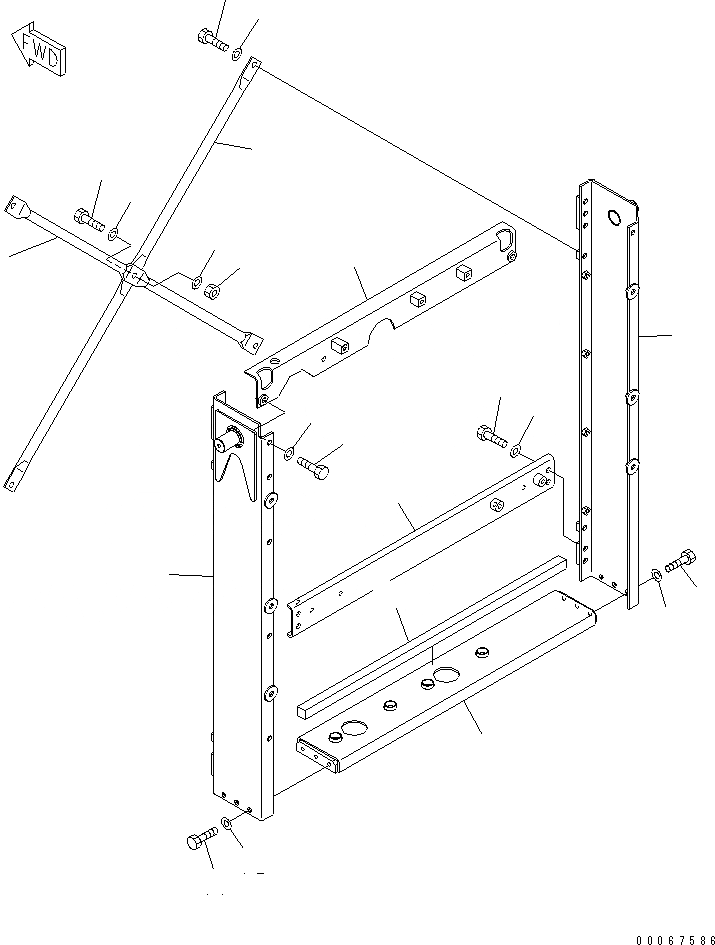 FWD

00067586