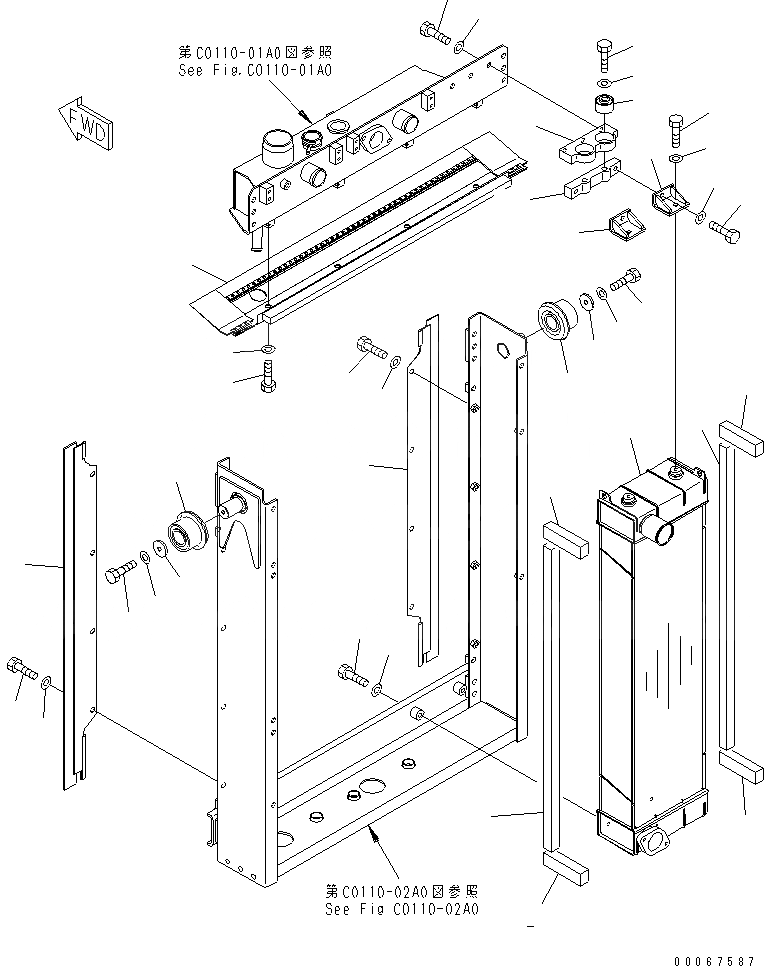 第C0110-01A0図参照
See Fig.C0110-01A0

FWD

第C0110-02A0図参照
See Fig C0110-02A0

00067587