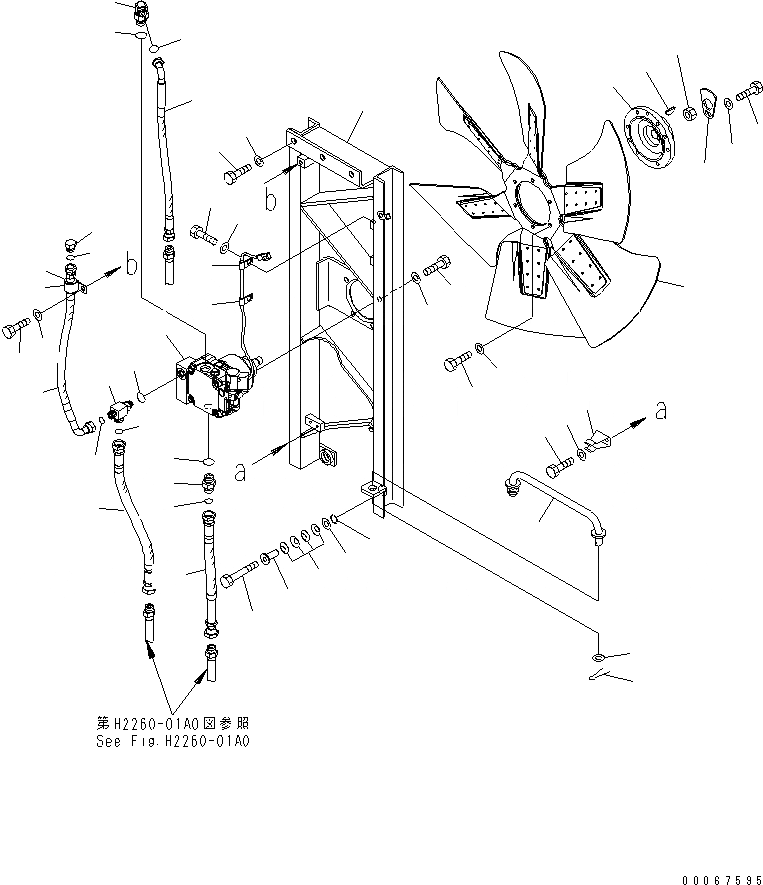 b

b

a

a

第H2260-01A0図参照
See Fig.H2260-01A0

00067595