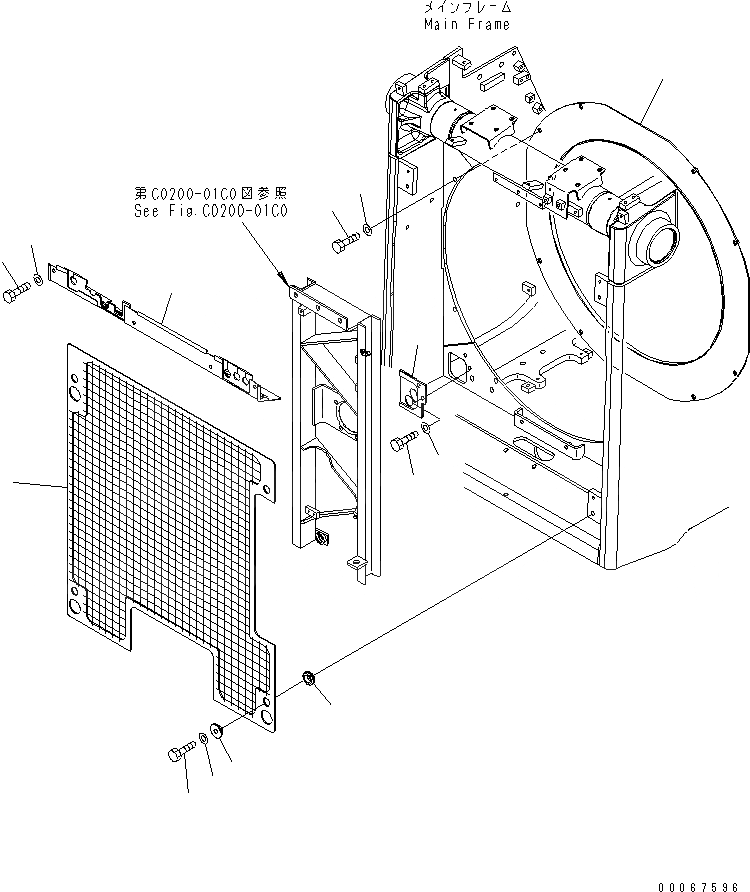 メインフレーム
Main Frame

第C0200-01C0図参照
See Fig.C0200-01C0

00067596