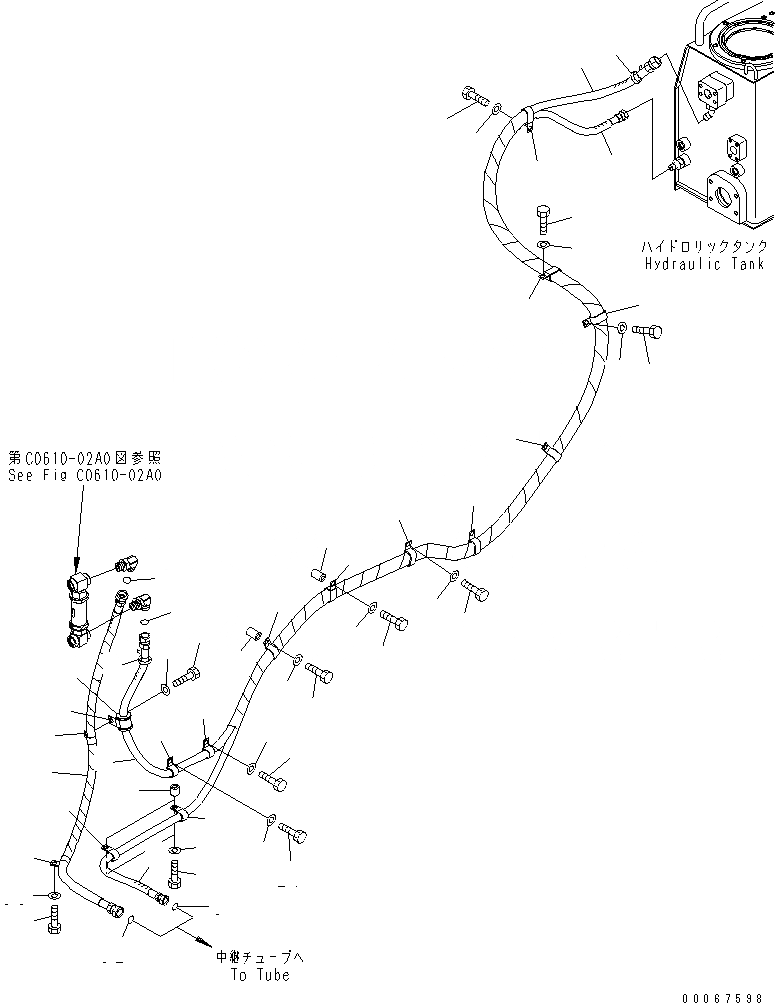 ハイドロリックタンク
Hydraulic Tank

第C0610-02A0図参照
See Fig C0610-02A0

中継チューブへ
To Tube

00067598