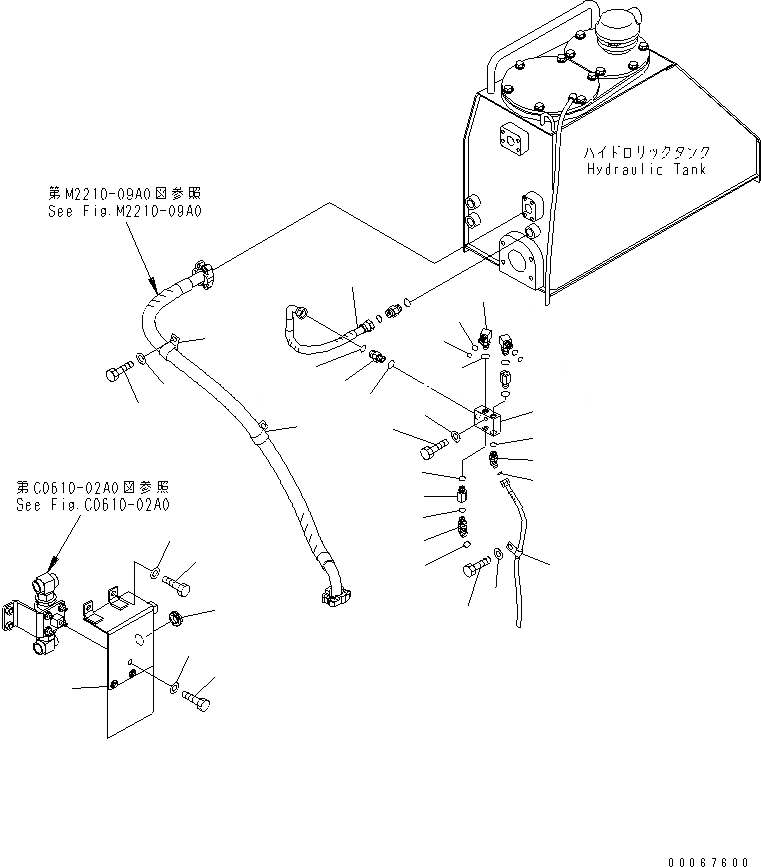 ハイドロリックタンク
Hydraulic Tank

第M2210-09A0図参照
See Fig.M2210-09A0

第C0610-02A0図参照
See Fig.C0610-02A0

00067600