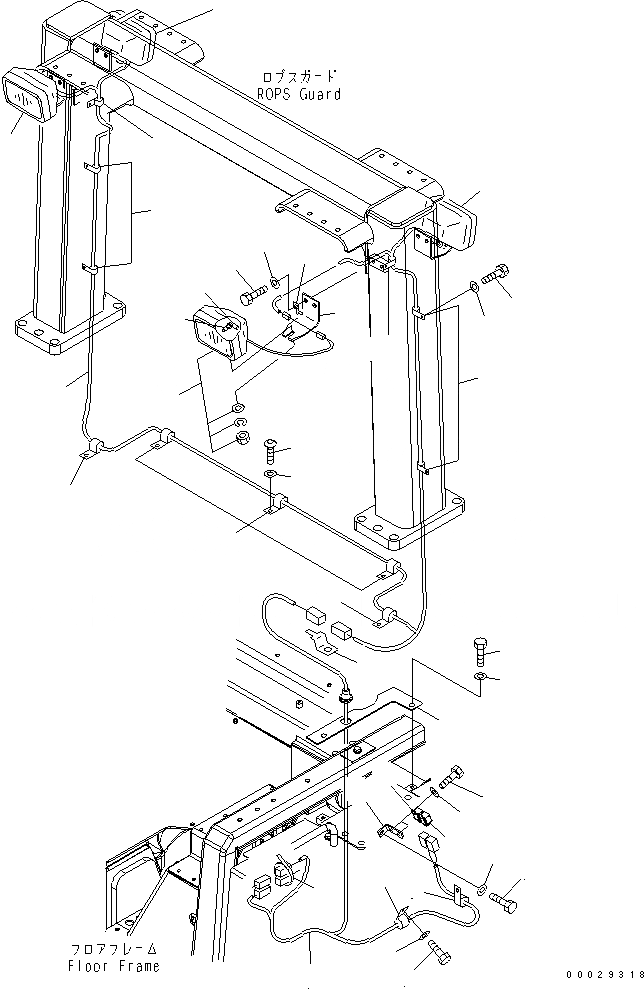 ロプスガード
ROPS Guard

フロアフレーム
Floor Frame

00029318