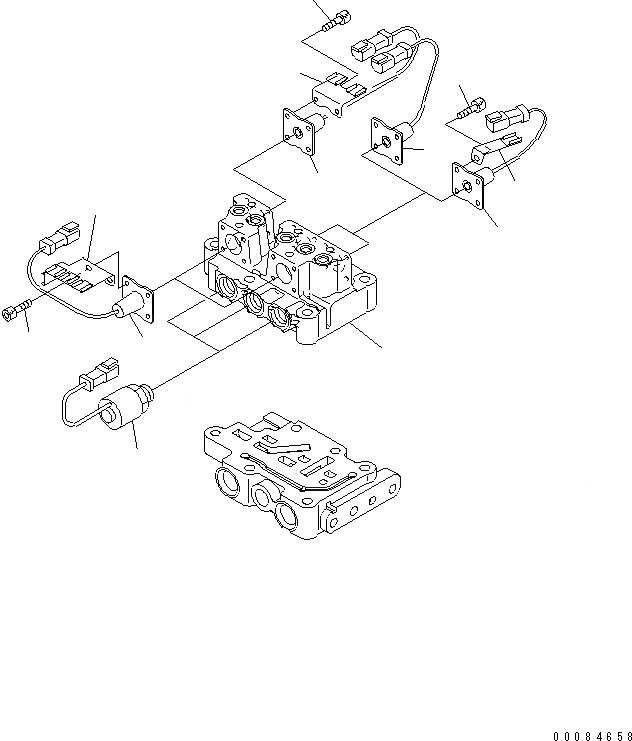 00084658