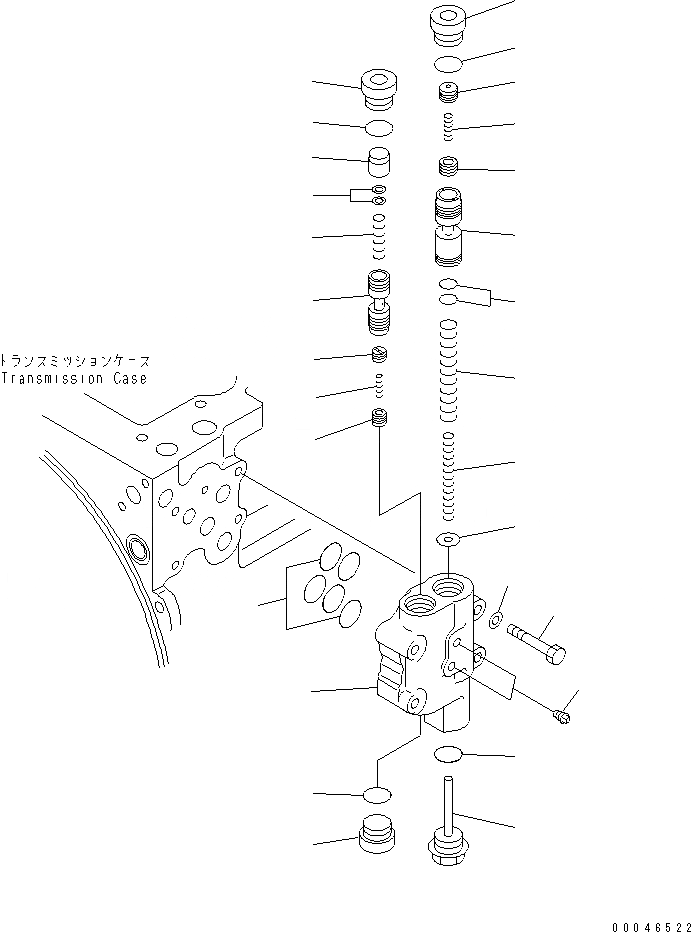 トランスミッションケース
Transmission Case

00046522