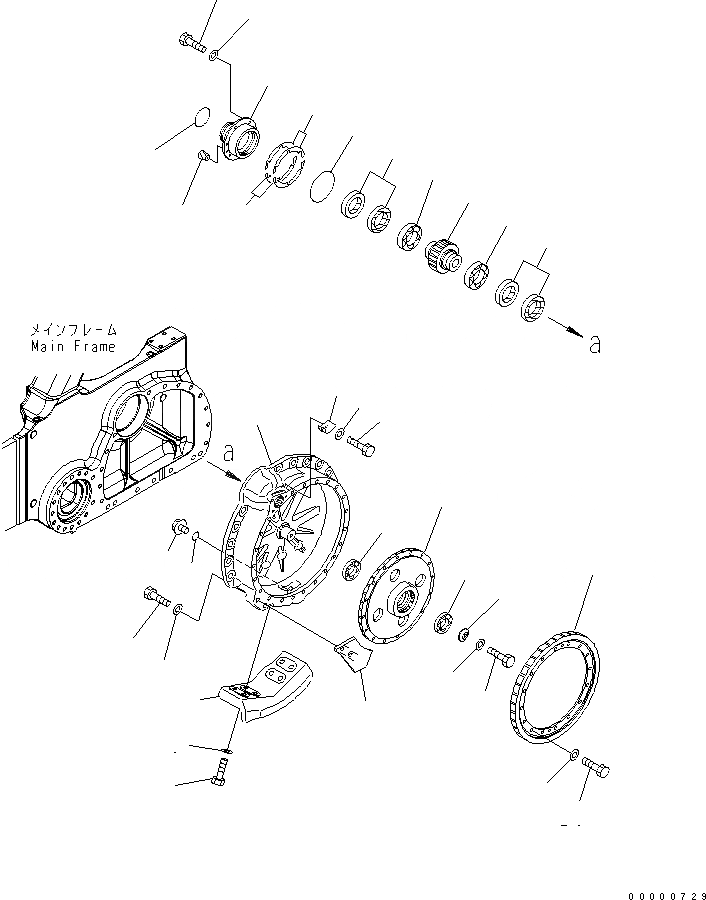 メインフレーム
Main Frame

a

a

00000729