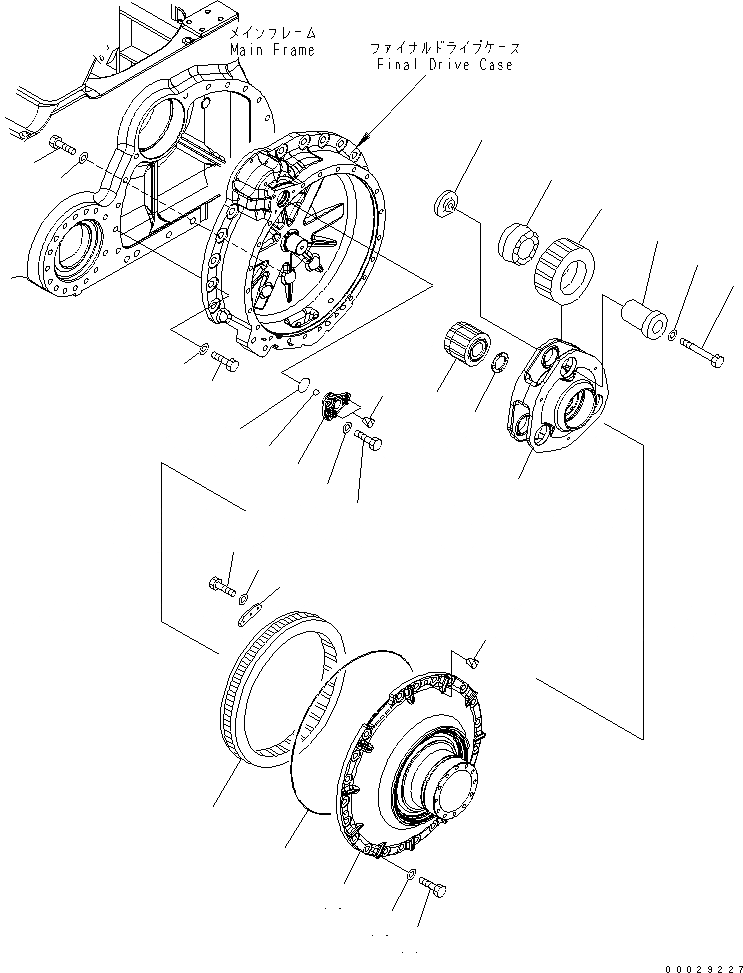 メインフレーム
Main Frame

ファイナルドライブケース
Final Drive Case

00029227