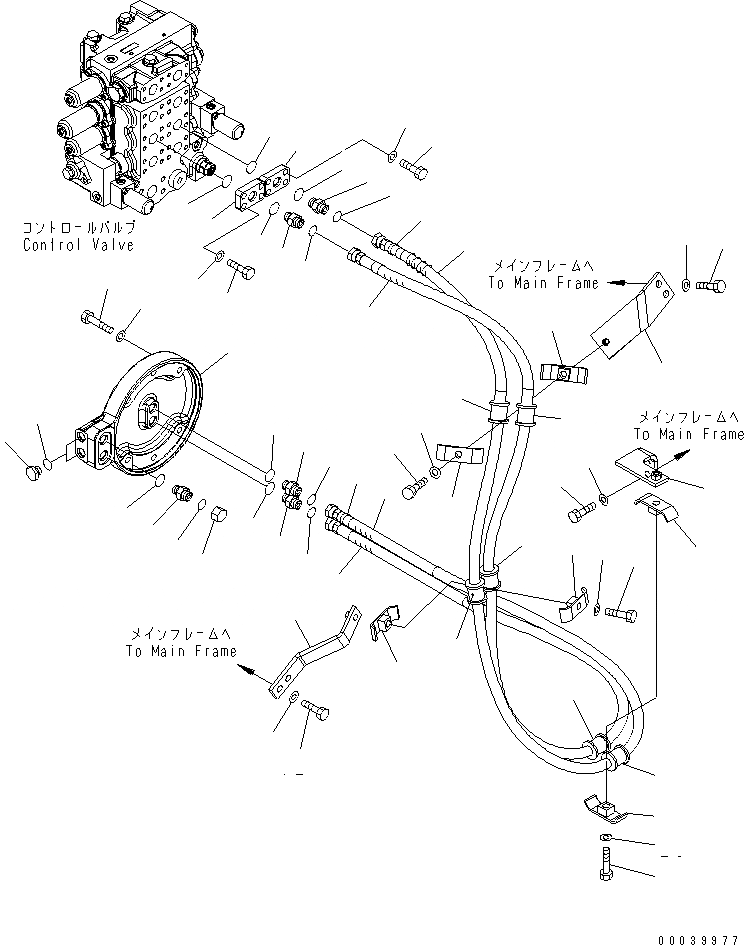 コントロールバルブ
Control Valve

メインフレームへ
To Main Frame

メインフレームへ
To Main Frame

メインフレームへ
To Main Frame

00039977