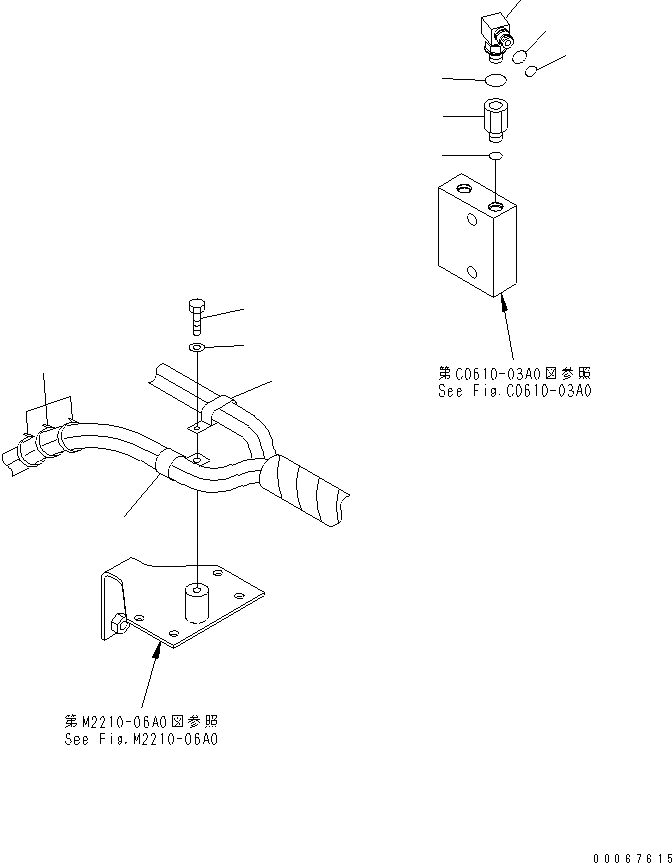 第C0610-03A0図参照
See Fig.C0610-03A0

第M2210-06A0図参照
See Fig.M2210-06A0

00067615