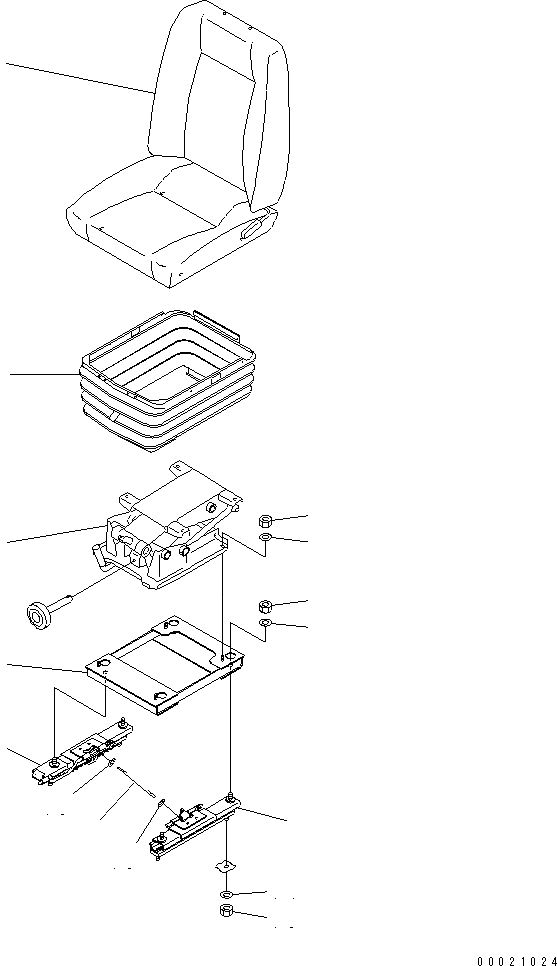 00021024