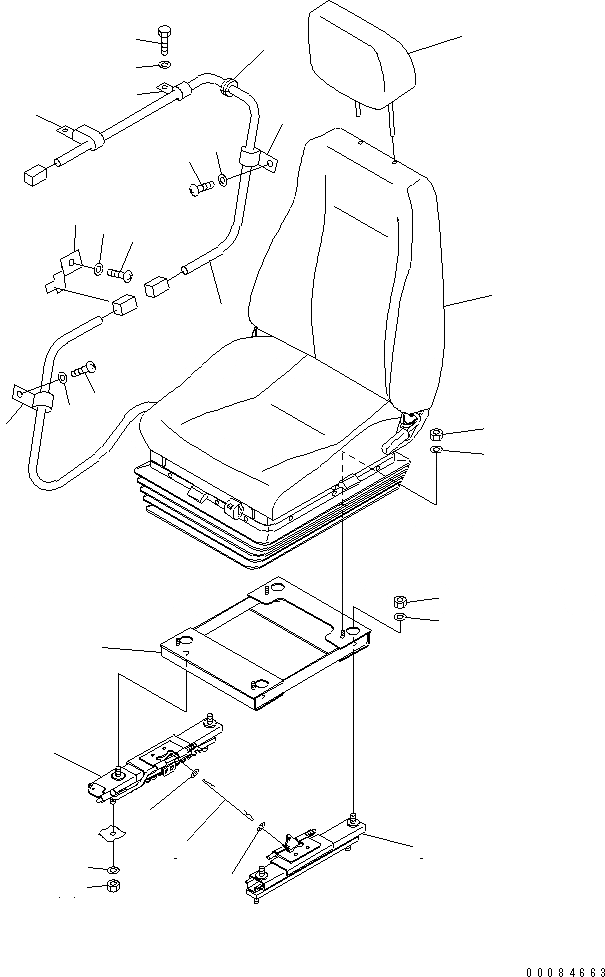 00084663