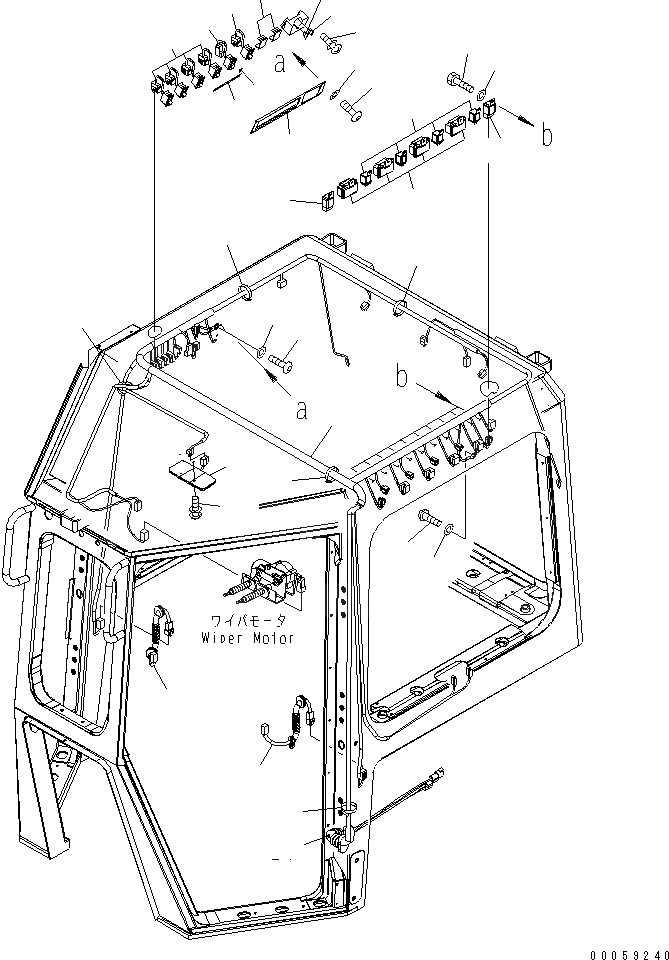 a

b

a

b

ワイパモータ
Wiper Motor

00059240