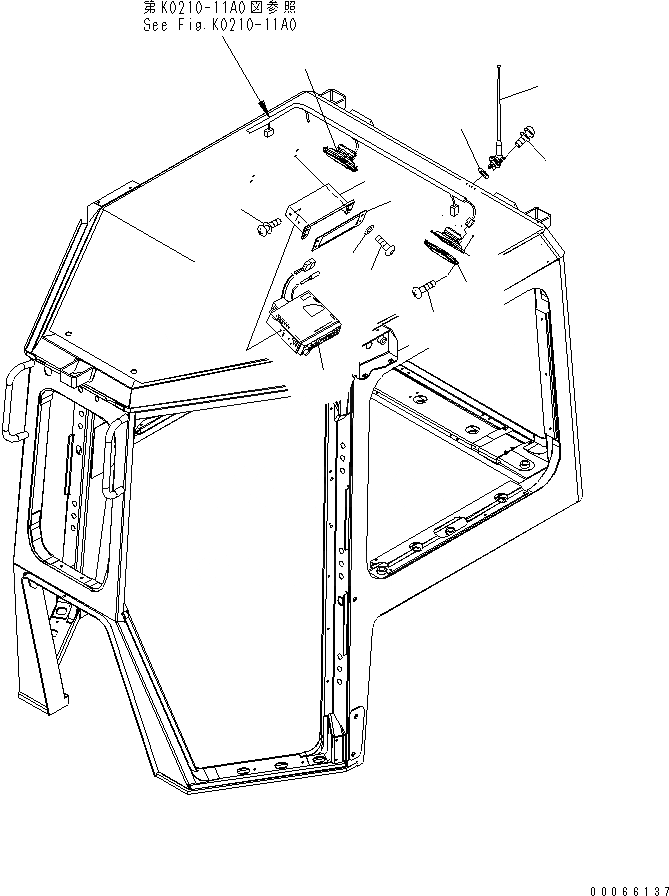 第K0210-11A0図参照
See Fig.K0210-11A0

00066137