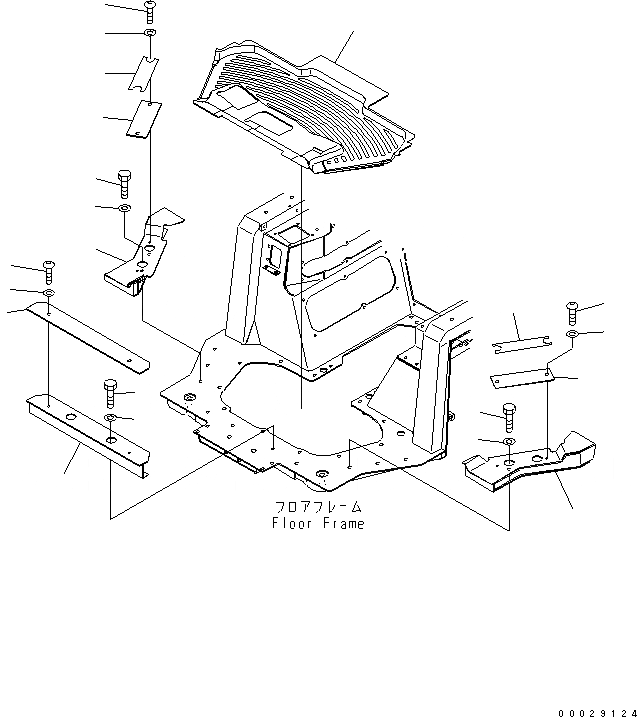 フロアフレーム
Floor Frame

00029124