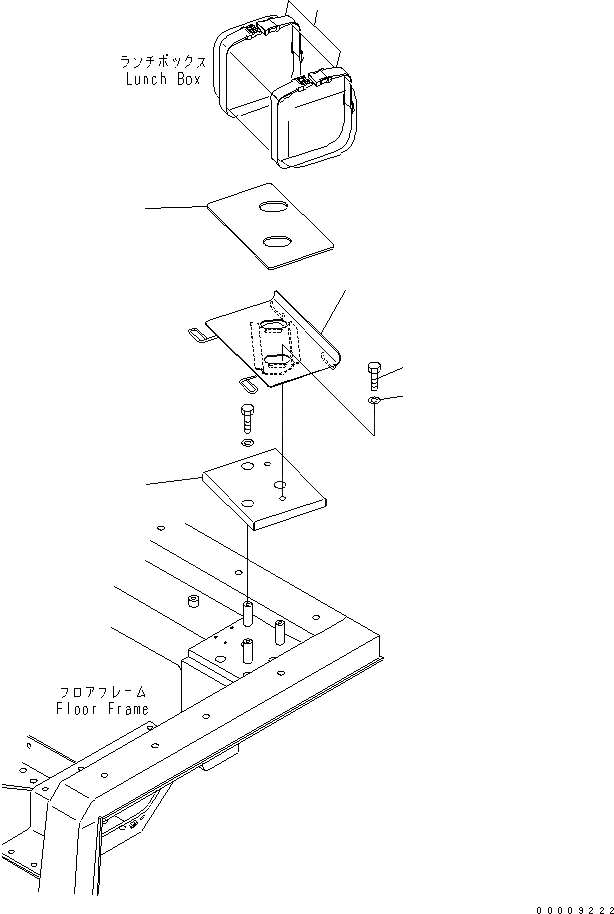 ランチボックス
Lunch Box

フロアフレーム
Floor Frame

00009222