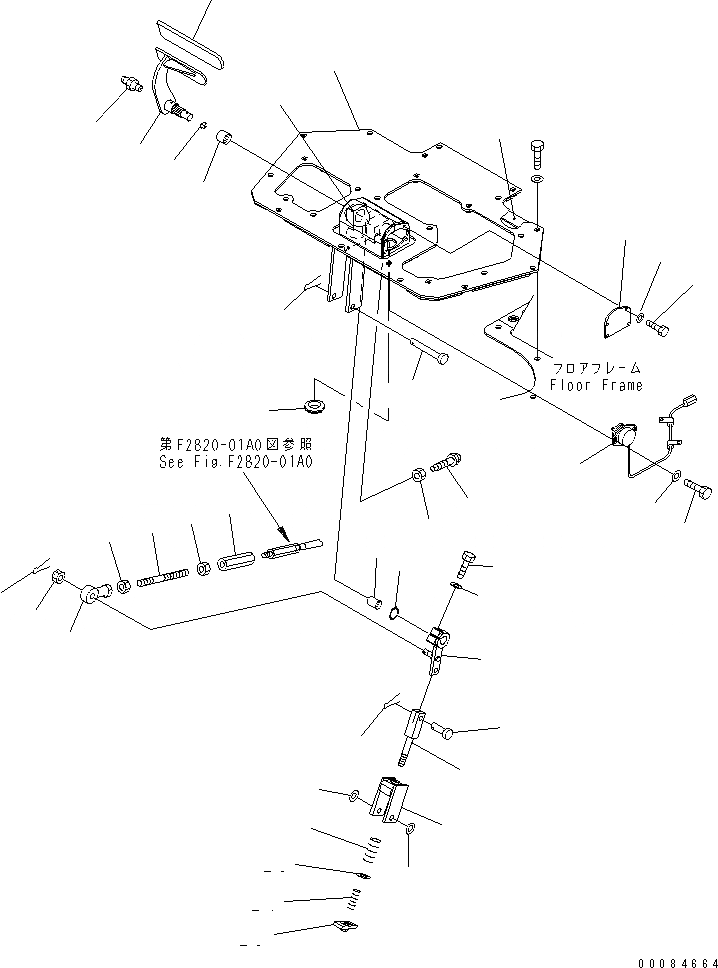 フロアフレーム
Floor Frame

第F2820-01A0図参照
See Fig.F2820-01A0

00084664