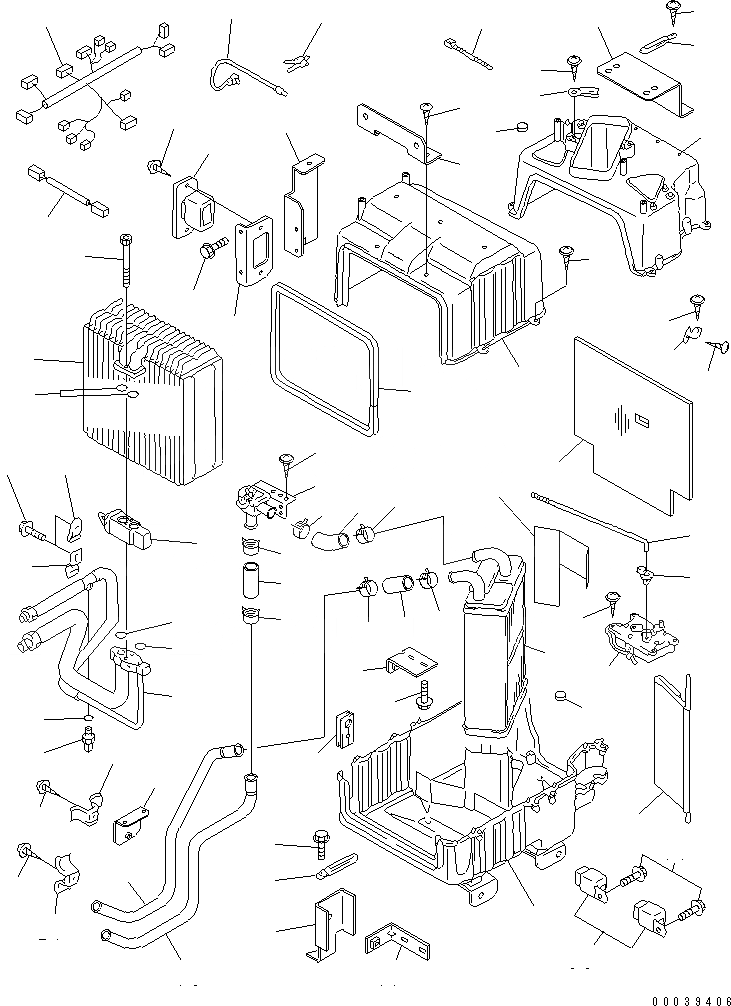 00039406