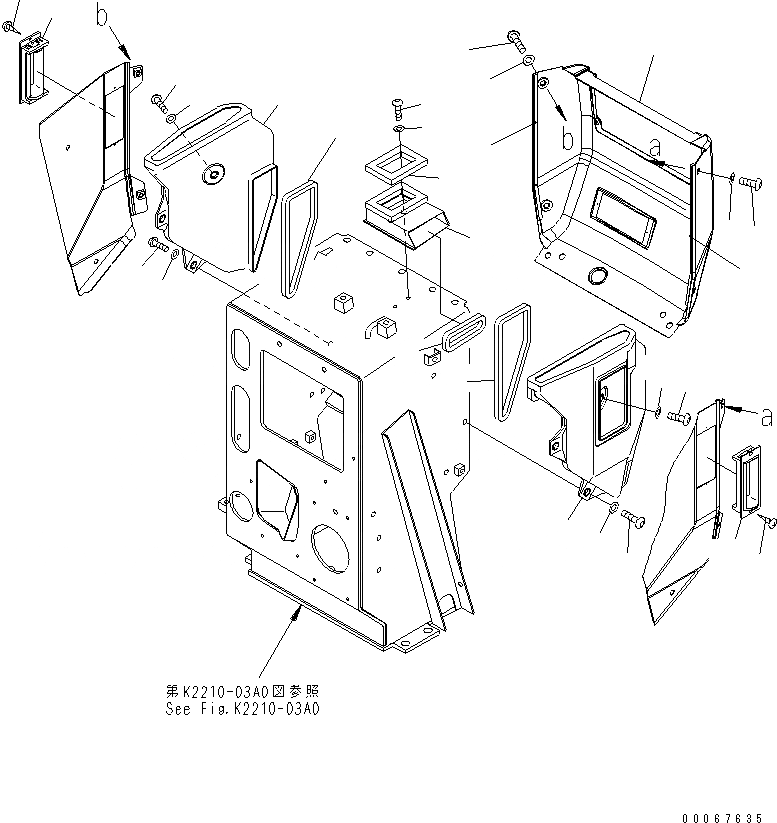 b

b

a

a

第K2210-03A0図参照
See Fig.K2210-03A0

00067635